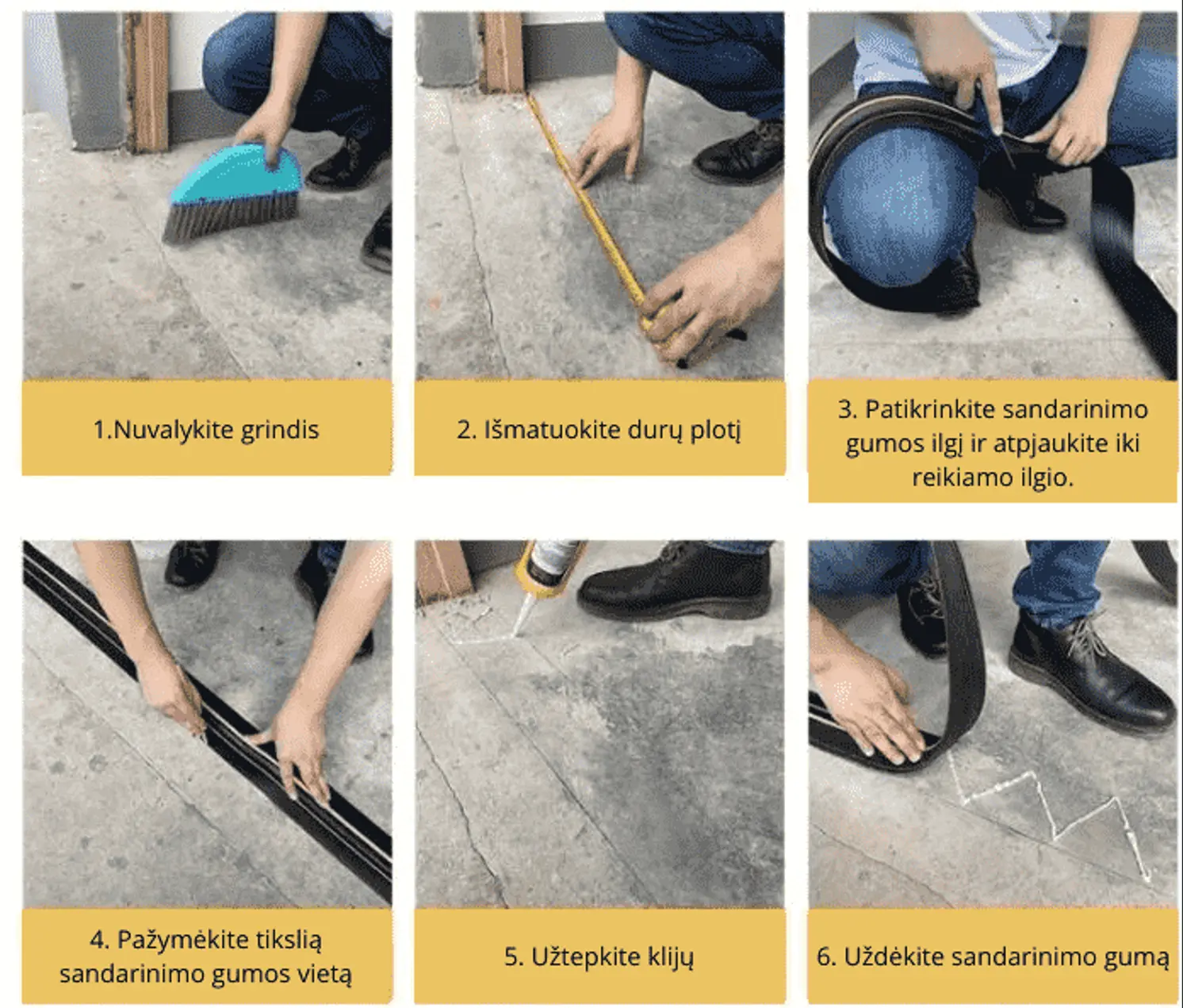 1.Nuvalykite grindis

2. Išmatuokite durų plotį

3. Patikrinkite sandarinimo gumos ilgį ir atpjaukite iki reikiamo ilgio.

4. Pažymėkite tikslią sandarinimo gumos vietą

5. Užtepkite klijų

6. Uždėkite sandarinimo gumą